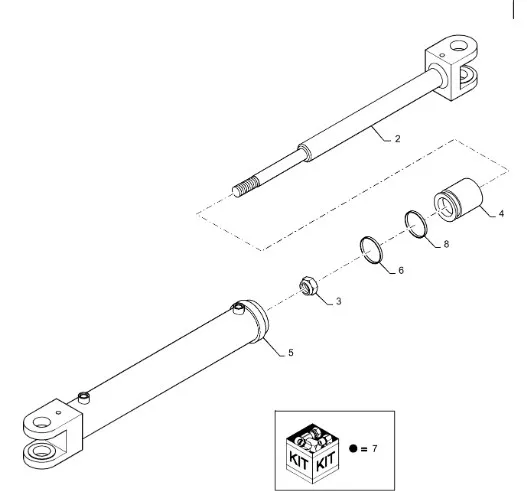 2
4
8
6
3
5
KIT KIT
● = 7