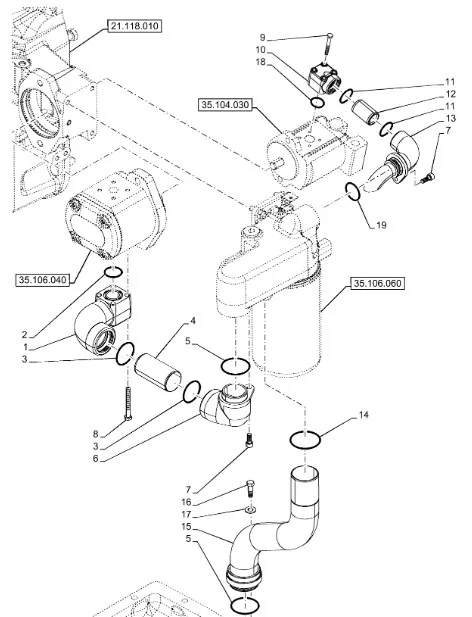 21.118.010
9
10
18
11
12
11
13
7
35.104.030
19
35.106.040
35.106.060
2
1
3
4
5
8
3
6
14
7
16
17
15
5